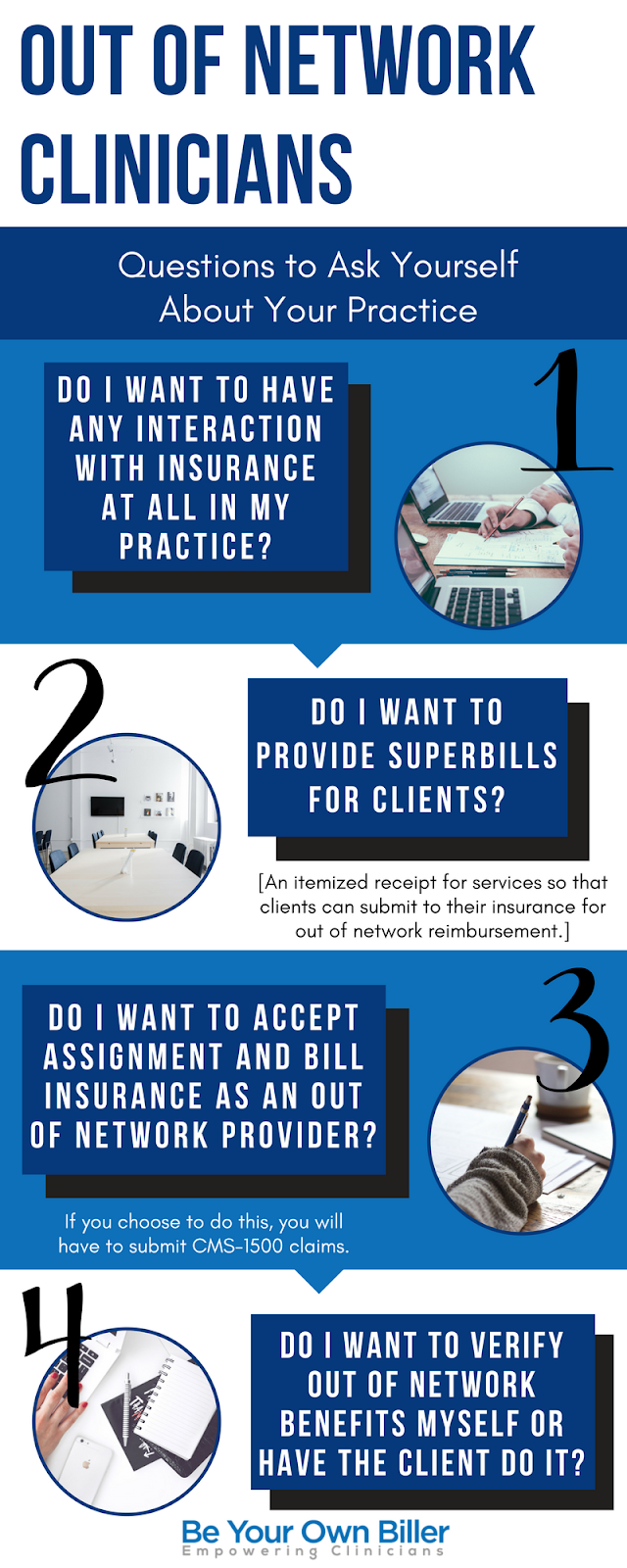 OUT OF NETWORK CLINICIANS

Questions to Ask Yourself About Your Practice

1

DO I WANT TO HAVE ANY INTERACTION WITH INSURANCE AT ALL IN MY PRACTICE?

2

DO I WANT TO PROVIDE SUPERBILLS FOR CLIENTS?

[An itemized receipt for services so that clients can submit to their insurance for out of network reimbursement.]

3

DO I WANT TO ACCEPT ASSIGNMENT AND BILL INSURANCE AS AN OUT OF NETWORK PROVIDER?

If you choose to do this, you will have to submit CMS-1500 claims.

4

DO I WANT TO VERIFY OUT OF NETWORK BENEFITS MYSELF OR HAVE THE CLIENT DO IT?

Be Your Own Biller
Empowering Clinicians